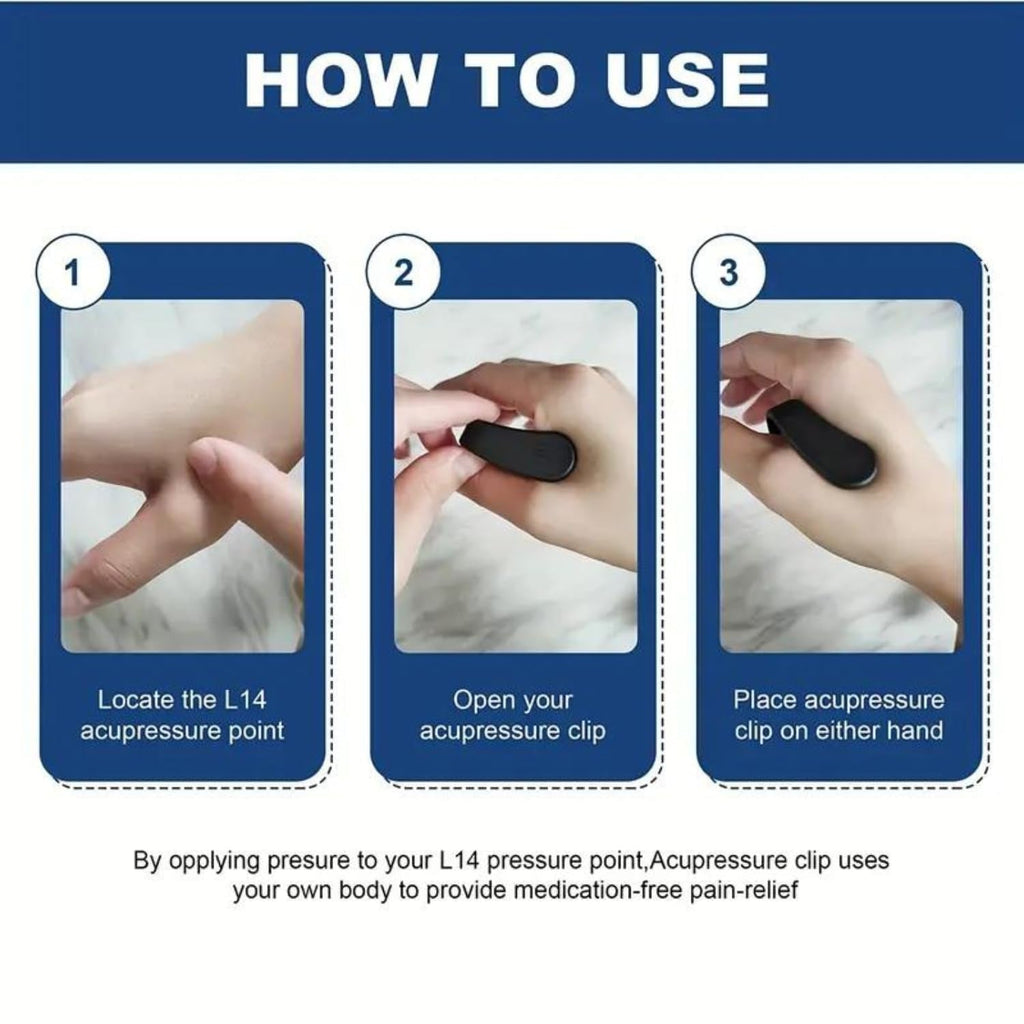 HOW TO USE

1

Locate the L14 acupressure point

2

Open your acupressure clip

3

Place acupressure clip on either hand

By opplying presure to your L14 pressure point,Acupressure clip uses your own body to provide medication-free pain-relief